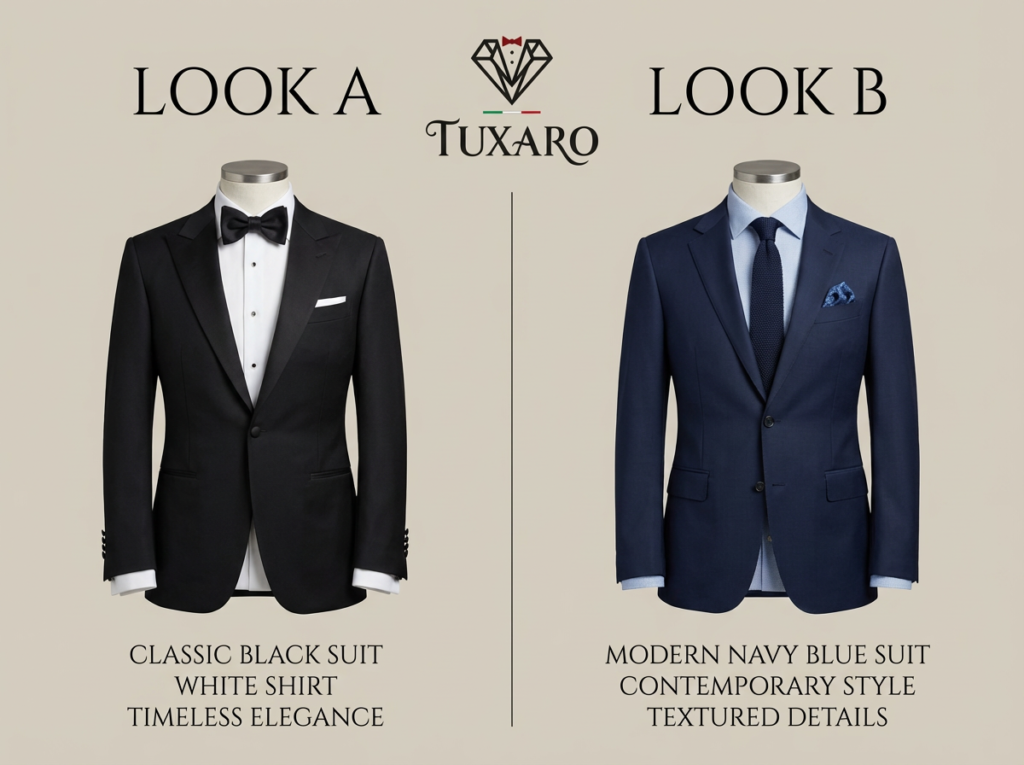 LOOK A

TUXARO

LOOK B

CLASSIC BLACK SUIT
WHITE SHIRT
TIMELESS ELEGANCE

MODERN NAVY BLUE SUIT
CONTEMPORARY STYLE
TEXTURED DETAILS