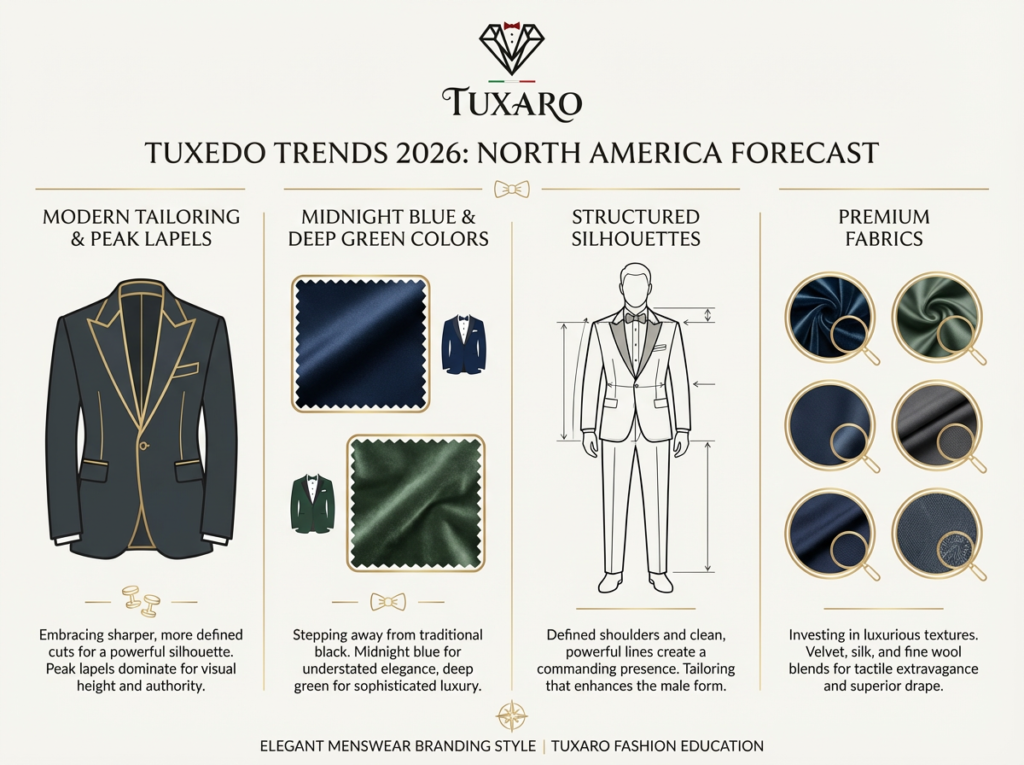 TUXARO

TUXEDO TRENDS 2026: NORTH AMERICA FORECAST

MODERN TAILORING & PEAK LAPELS

Embracing sharper, more defined cuts for a powerful silhouette. Peak lapels dominate for visual height and authority.

MIDNIGHT BLUE & DEEP GREEN COLORS

Stepping away from traditional black. Midnight blue for understated elegance, deep green for sophisticated luxury.

STRUCTURED SILHOUETTES

Defined shoulders and clean, powerful lines create a commanding presence. Tailoring that enhances the male form.

PREMIUM FABRICS

Investing in luxurious textures. Velvet, silk, and fine wool blends for tactile extravagance and superior drape.

ELEGANT MENSWEAR BRANDING STYLE | TUXARO FASHION EDUCATION